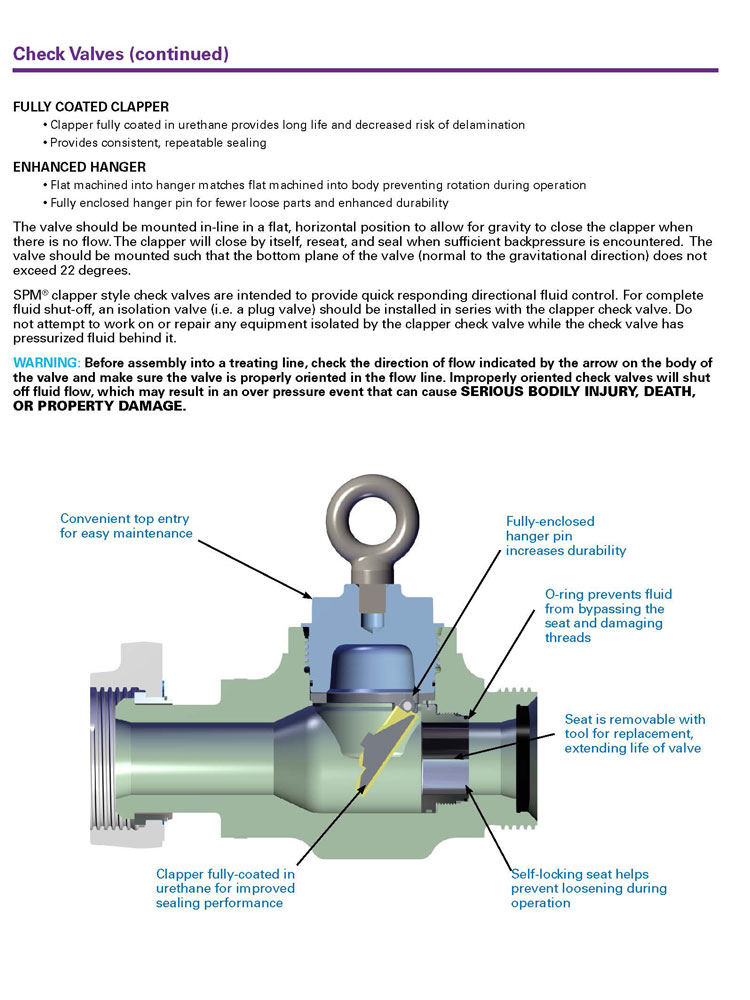 Check Valves (continued)

FULLY COATED CLAPPER

• Clapper fully coated in urethane provides long life and decreased risk of delamination
• Provides consistent, repeatable sealing

ENHANCED HANGER

• Flat machined into hanger matches flat machined into body preventing rotation during operation
• Fully enclosed hanger pin for fewer loose parts and enhanced durability

The valve should be mounted in-line in a flat, horizontal position to allow for gravity to close the clapper when there is no flow. The clapper will close by itself, reseat, and seal when sufficient backpressure is encountered. The valve should be mounted such that the bottom plane of the valve (normal to the gravitational direction) does not exceed 22 degrees.

SPM® clapper style check valves are intended to provide quick responding directional fluid control. For complete fluid shut-off, an isolation valve (i.e. a plug valve) should be installed in series with the clapper check valve. Do not attempt to work on or repair any equipment isolated by the clapper check valve while the check valve has pressurized fluid behind it.

WARNING: Before assembly into a treating line, check the direction of flow indicated by the arrow on the body of the valve and make sure the valve is properly oriented in the flow line. Improperly oriented check valves will shut off fluid flow, which may result in an over pressure event that can cause SERIOUS BODILY INJURY, DEATH, OR PROPERTY DAMAGE.

Convenient top entry for easy maintenance

Fully-enclosed hanger pin increases durability

O-ring prevents fluid from bypassing the seat and damaging threads

Seat is removable with tool for replacement, extending life of valve

Clapper fully-coated in urethane for improved sealing performance

Self-locking seat helps prevent loosening during operation