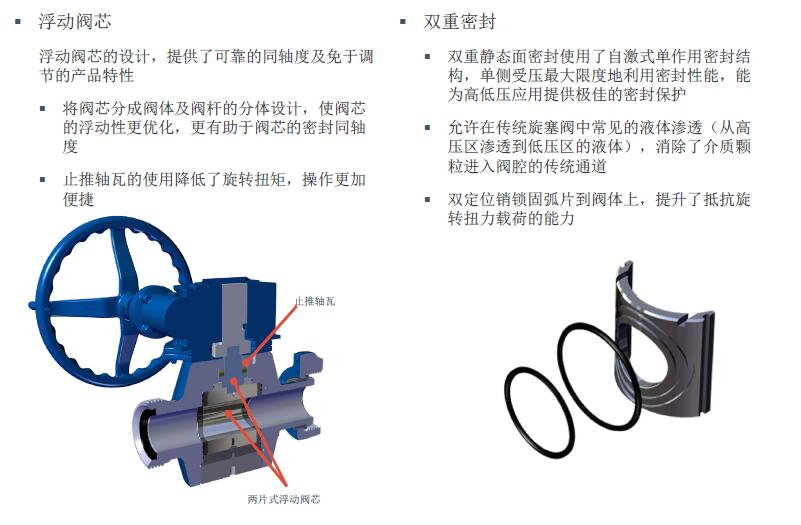 ▪ 浮动阀芯

浮动阀芯的设计，提供了可靠的同轴度及免于调节的产品特性

▪ 将阀芯分成阀体及阀杆的分体设计，使阀芯的浮动性更优化，更有助于阀芯的密封同轴度

▪ 止推轴瓦的使用降低了旋转扭矩，操作更加便捷

止推轴瓦

两片式浮动阀芯

▪ 双重密封

▪ 双重静态面密封使用了自激式单作用密封结构，单侧受压最大限度地利用密封性能，能为高低压应用提供极佳的密封保护

▪ 允许在传统旋塞阀中常见的液体渗透（从高压区渗透到低压区的液体），消除了介质颗粒进入阀腔的传统通道

▪ 双定位销锁固弧片到阀体上，提升了抵抗旋转扭力载荷的能力